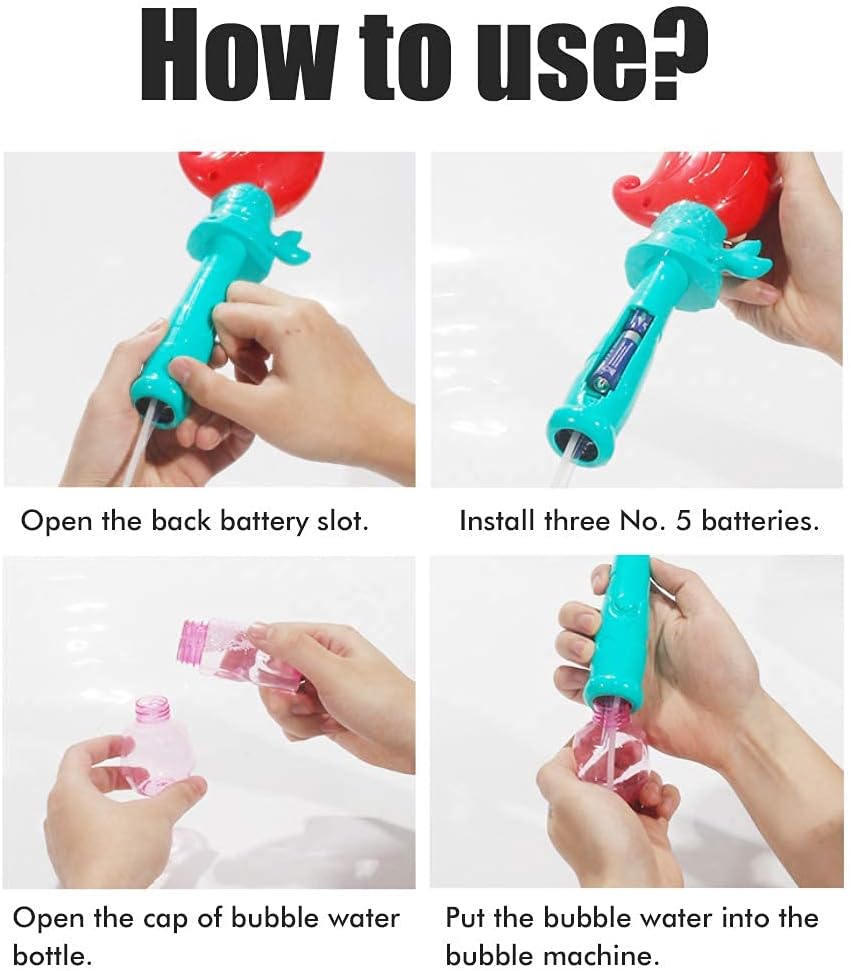 How to use?

Open the back battery slot.

Install three No. 5 batteries.

Open the cap of bubble water bottle.

Put the bubble water into the bubble machine.