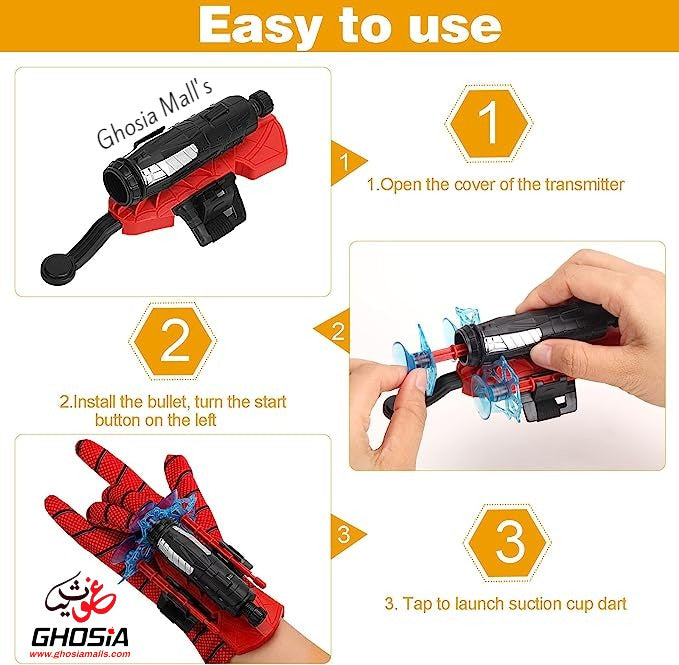 Easy to use

Ghosia Mall's

1

1

1.Open the cover of the transmitter

2

2

2.Install the bullet, turn the start button on the left

3

3

3. Tap to launch suction cup dart

غوثیہ

GHOSIA

www.ghosiamalls.com