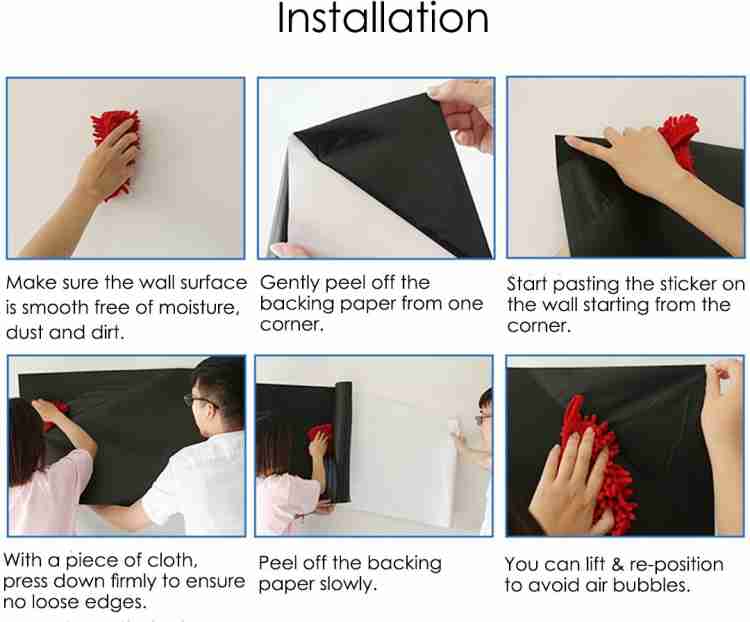 Installation

Make sure the wall surface is smooth free of moisture, dust and dirt.

Gently peel off the backing paper from one corner.

Start pasting the sticker on the wall starting from the corner.

With a piece of cloth, press down firmly to ensure no loose edges.

Peel off the backing paper slowly.

You can lift & re-position to avoid air bubbles.