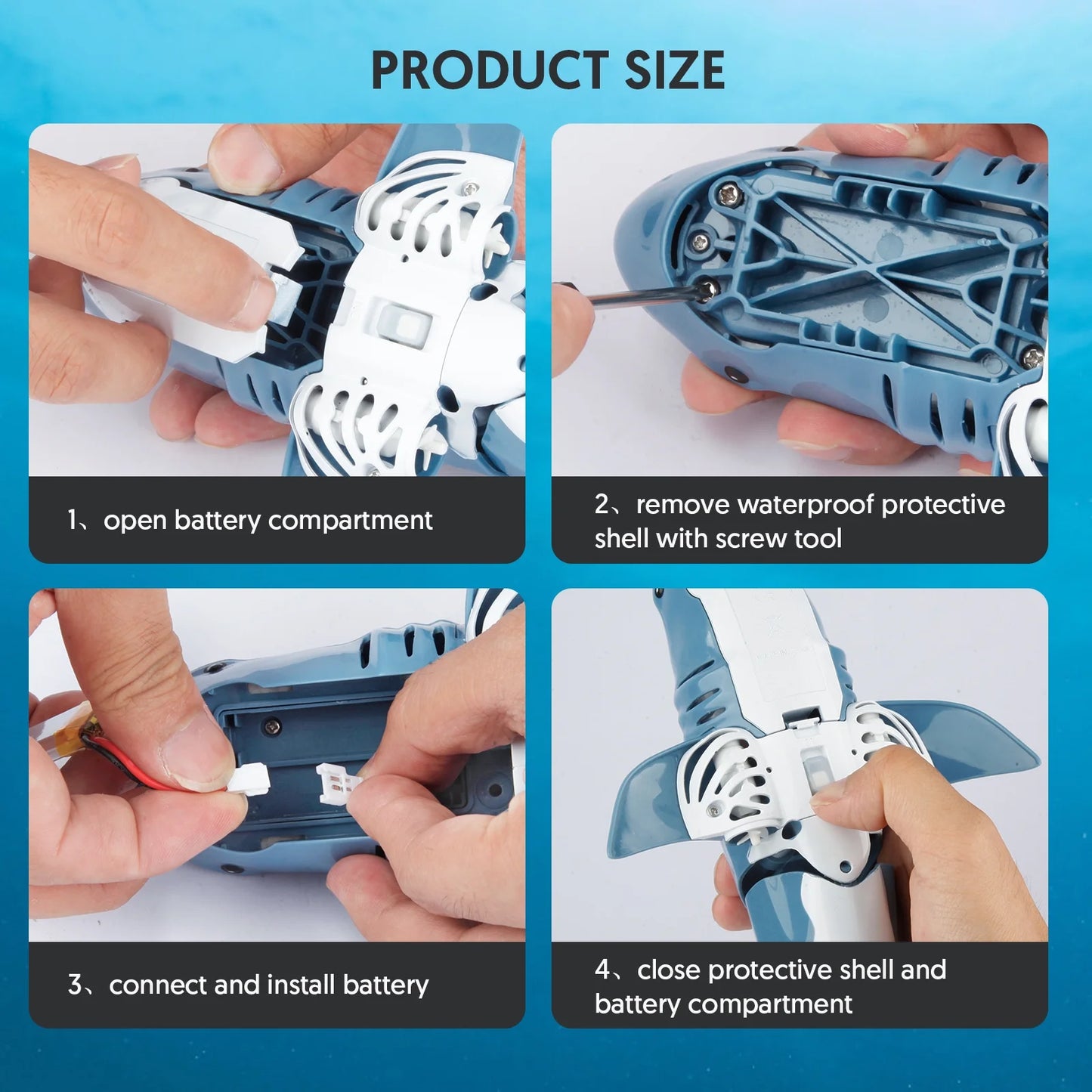 PRODUCT SIZE

1、open battery compartment

2、remove waterproof protective shell with screw tool

3、connect and install battery

4、close protective shell and battery compartment